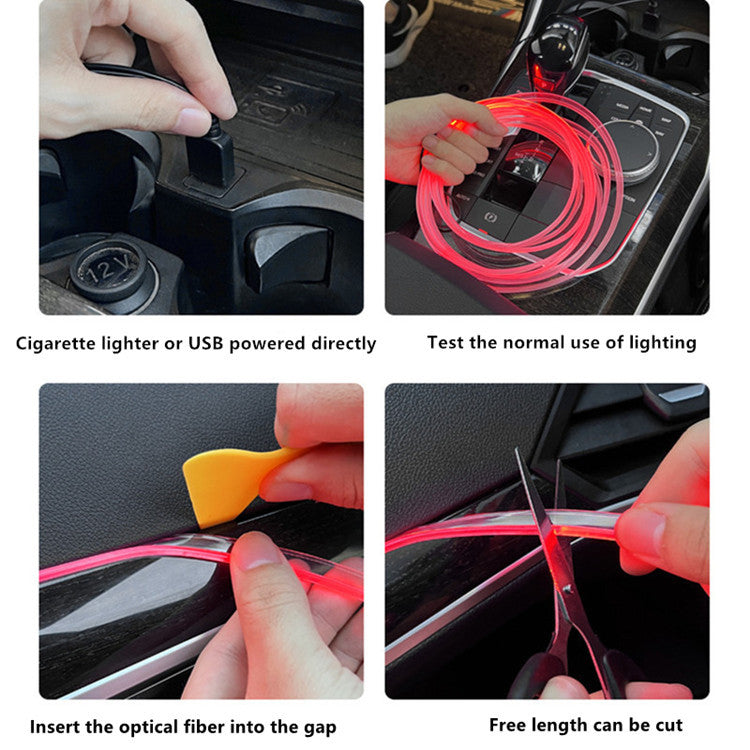 12V

Cigarette lighter or USB powered directly

Test the normal use of lighting

Insert the optical fiber into the gap

Free length can be cut